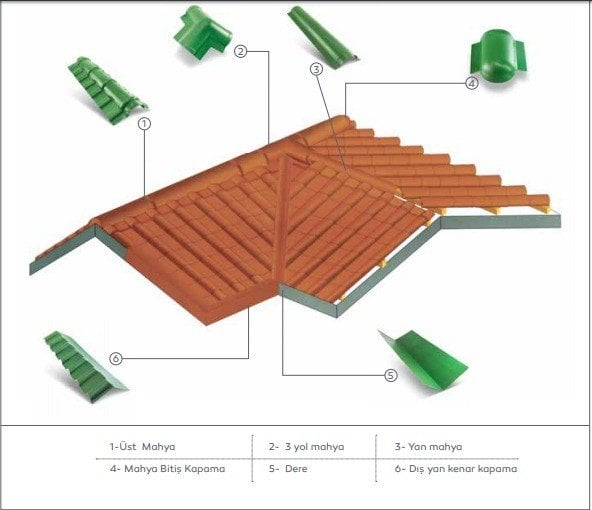 2
3
4
1
6
5

| 1-Üst Mahya | 2- 3 yol mahya | 3- Yan mahya |
|---|---|---|
| 4- Mahya Bitiş Kapama | 5- Dere | 6- Dış yan kenar kapama |